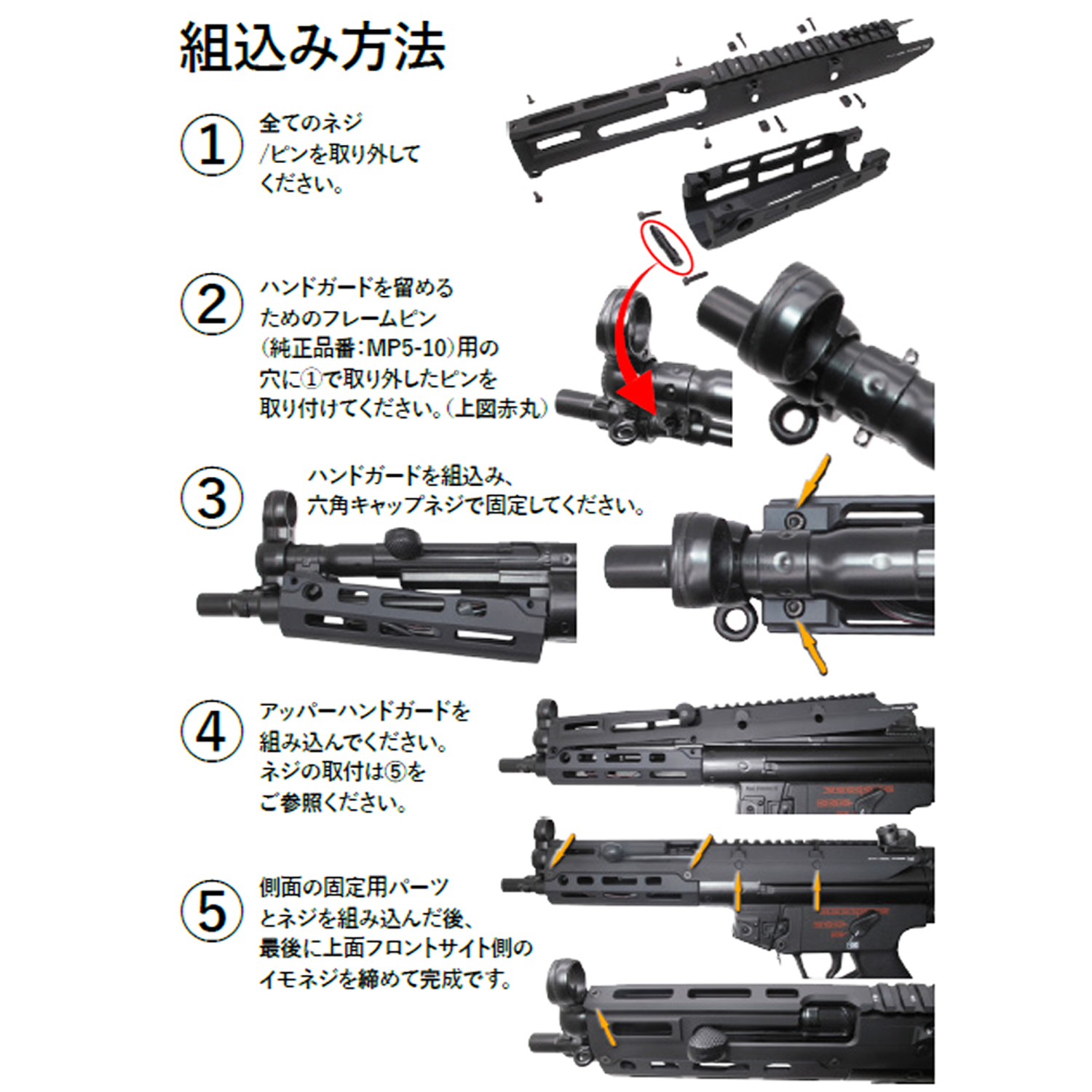 組込み方法

①
全てのネジ/ピンを取り外してください。

②
ハンドガードを留めるためのフレームピン(純正品番:MP5-10)用の穴に①で取り外したピンを取り付けてください。(上図赤丸)

③
ハンドガードを組込み、六角キャップネジで固定してください。

④
アッパーハンドガードを組み込んでください。ネジの取付は⑤をご参照ください。

⑤
側面の固定用パーツとネジを組み込んだ後、最後に上面フロントサイト側のイモネジを締めて完成です。