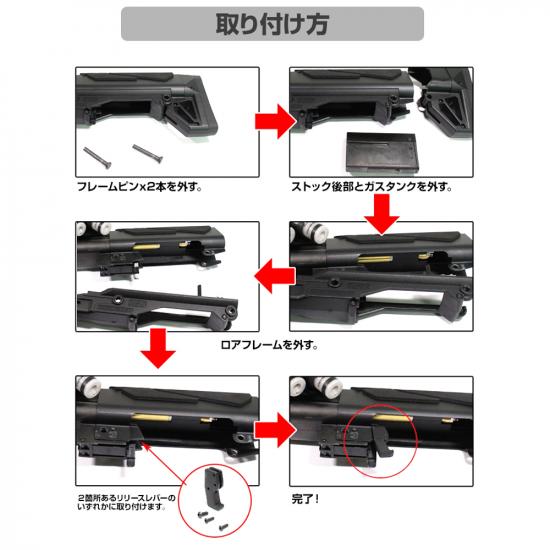 取り付け方

フレームピン×2本を外す。

ストック後部とガスタンクを外す。

ロアフレームを外す。

2箇所あるリリースレバーのいずれかに取り付けます。

完了！