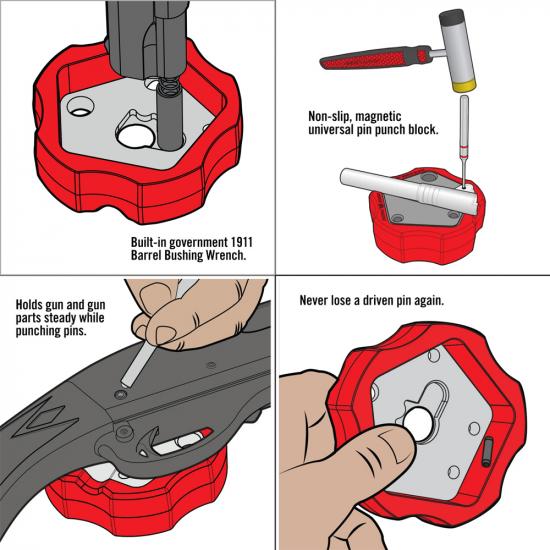 Built-in government 1911 Barrel Bushing Wrench.

Non-slip, magnetic universal pin punch block.

Holds gun and gun parts steady while punching pins.

Never lose a driven pin again.